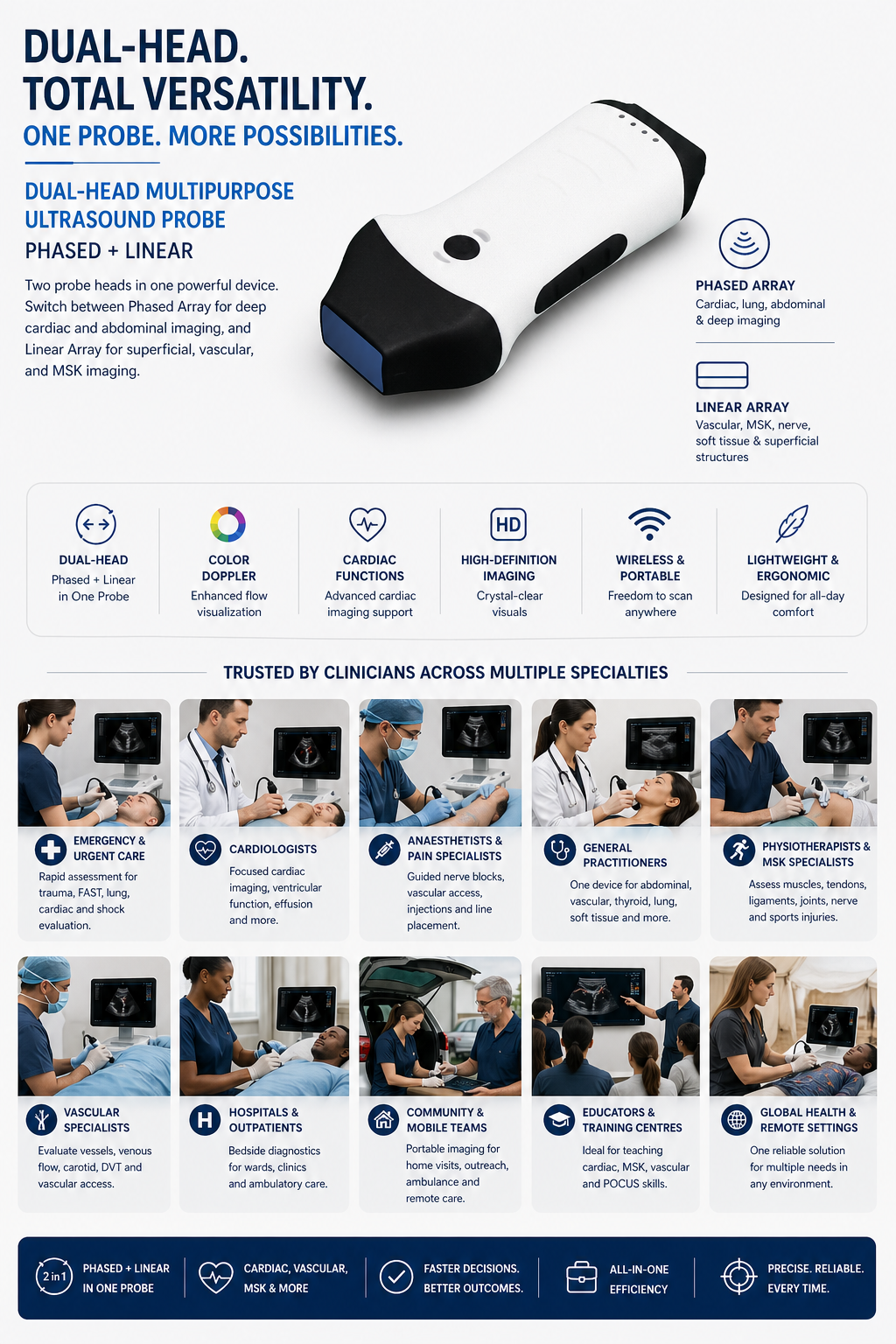 DUAL-HEAD.
TOTAL VERSATILITY.
ONE PROBE. MORE POSSIBILITIES.

DUAL-HEAD MULTIPURPOSE ULTRASOUND PROBE
PHASED + LINEAR

Two probe heads in one powerful device. Switch between Phased Array for deep cardiac and abdominal imaging, and Linear Array for superficial, vascular, and MSK imaging.

PHASED ARRAY
Cardiac, lung, abdominal & deep imaging

LINEAR ARRAY
Vascular, MSK, nerve, soft tissue & superficial structures

DUAL-HEAD
Phased + Linear in One Probe

COLOR DOPPLER
Enhanced flow visualization

CARDIAC FUNCTIONS
Advanced cardiac imaging support

HD
HIGH-DEFINITION IMAGING
Crystal-clear visuals

WIRELESS & PORTABLE
Freedom to scan anywhere

LIGHTWEIGHT & ERGONOMIC
Designed for all-day comfort

TRUSTED BY CLINICIANS ACROSS MULTIPLE SPECIALTIES

EMERGENCY & URGENT CARE
Rapid assessment for trauma, FAST, lung, cardiac and shock evaluation.

CARDIOLOGISTS
Focused cardiac imaging, ventricular function, effusion and more.

ANAESTHETISTS & PAIN SPECIALISTS
Guided nerve blocks, vascular access, injections and line placement.

GENERAL PRACTITIONERS
One device for abdominal, vascular, thyroid, lung, soft tissue and more.

PHYSIOTHERAPISTS & MSK SPECIALISTS
Assess muscles, tendons, ligaments, joints, nerve and sports injuries.

VASCULAR SPECIALISTS
Evaluate vessels, venous flow, carotid, DVT and vascular access.

H
HOSPITALS & OUTPATIENTS
Bedside diagnostics for wards, clinics and ambulatory care.

COMMUNITY & MOBILE TEAMS
Portable imaging for home visits, outreach, ambulance and remote care.

EDUCATORS & TRAINING CENTRES
Ideal for teaching cardiac, MSK, vascular and POCUS skills.

GLOBAL HEALTH & REMOTE SETTINGS
One reliable solution for multiple needs in any environment.

2 in 1
PHASED + LINEAR IN ONE PROBE

CARDIAC, VASCULAR, MSK & MORE

FASTER DECISIONS. BETTER OUTCOMES.

ALL-IN-ONE EFFICIENCY

PRECISE. RELIABLE. EVERY TIME.