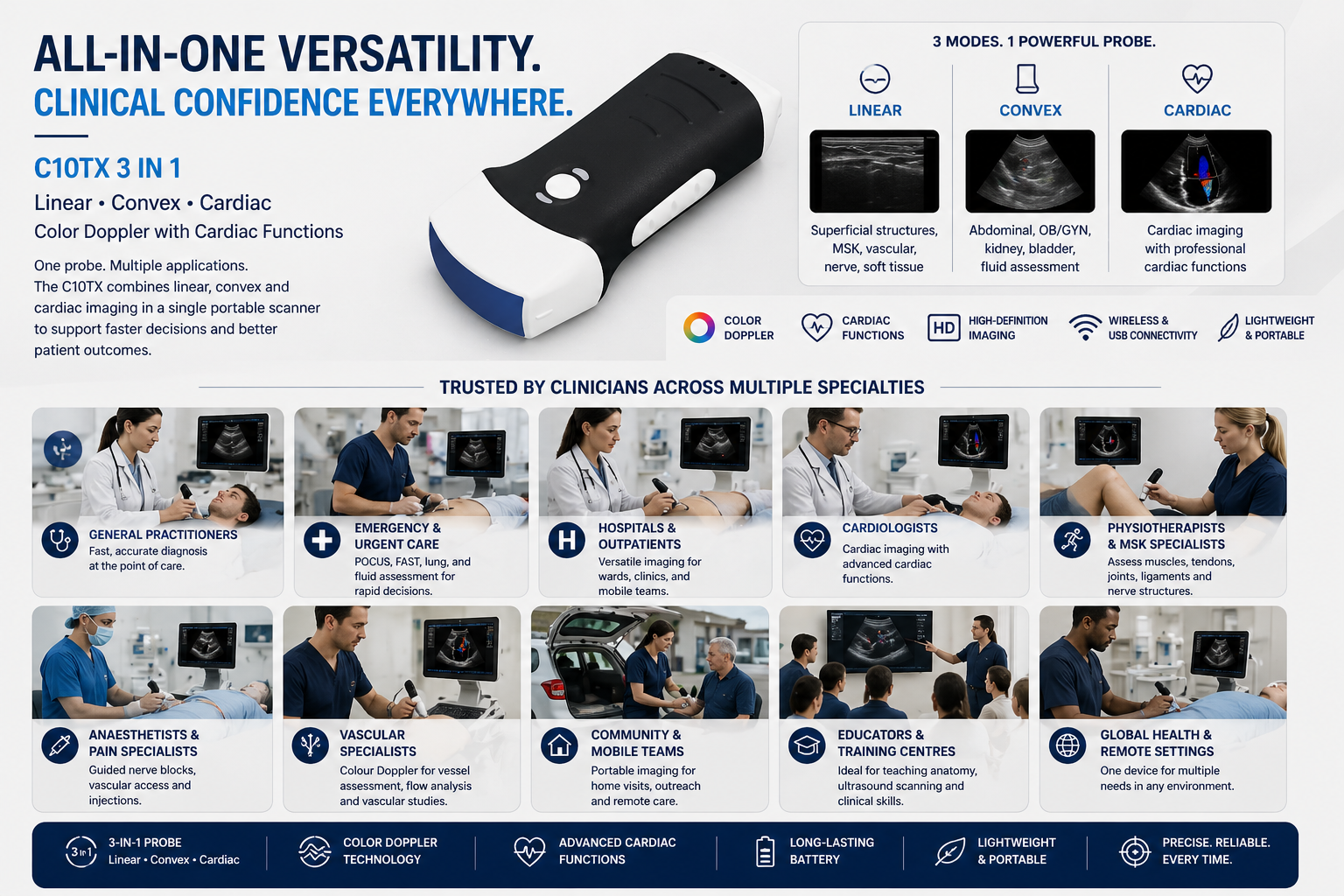 ALL-IN-ONE VERSATILITY.
CLINICAL CONFIDENCE EVERYWHERE.

C10TX 3 IN 1
Linear • Convex • Cardiac
Color Doppler with Cardiac Functions

One probe. Multiple applications. The C10TX combines linear, convex and cardiac imaging in a single portable scanner to support faster decisions and better patient outcomes.

3 MODES. 1 POWERFUL PROBE.

LINEAR
Superficial structures, MSK, vascular, nerve, soft tissue

CONVEX
Abdominal, OB/GYN, kidney, bladder, fluid assessment

CARDIAC
Cardiac imaging with professional cardiac functions

COLOR DOPPLER
CARDIAC FUNCTIONS
HD HIGH-DEFINITION IMAGING
WIRELESS & USB CONNECTIVITY
LIGHTWEIGHT & PORTABLE

TRUSTED BY CLINICIANS ACROSS MULTIPLE SPECIALTIES

GENERAL PRACTITIONERS
Fast, accurate diagnosis at the point of care.

EMERGENCY & URGENT CARE
POCUS, FAST, lung, and fluid assessment for rapid decisions.

HOSPITALS & OUTPATIENTS
Versatile imaging for wards, clinics, and mobile teams.

CARDIOLOGISTS
Cardiac imaging with advanced cardiac functions.

PHYSIOTHERAPISTS & MSK SPECIALISTS
Assess muscles, tendons, joints, ligaments and nerve structures.

ANAESTHETISTS & PAIN SPECIALISTS
Guided nerve blocks, vascular access and injections.

VASCULAR SPECIALISTS
Colour Doppler for vessel assessment, flow analysis and vascular studies.

COMMUNITY & MOBILE TEAMS
Portable imaging for home visits, outreach and remote care.

EDUCATORS & TRAINING CENTRES
Ideal for teaching anatomy, ultrasound scanning and clinical skills.

GLOBAL HEALTH & REMOTE SETTINGS
One device for multiple needs in any environment.

3 in 1 3-IN-1 PROBE
Linear • Convex • Cardiac
COLOR DOPPLER TECHNOLOGY
ADVANCED CARDIAC FUNCTIONS
LONG-LASTING BATTERY
LIGHTWEIGHT & PORTABLE
PRECISE. RELIABLE. EVERY TIME.