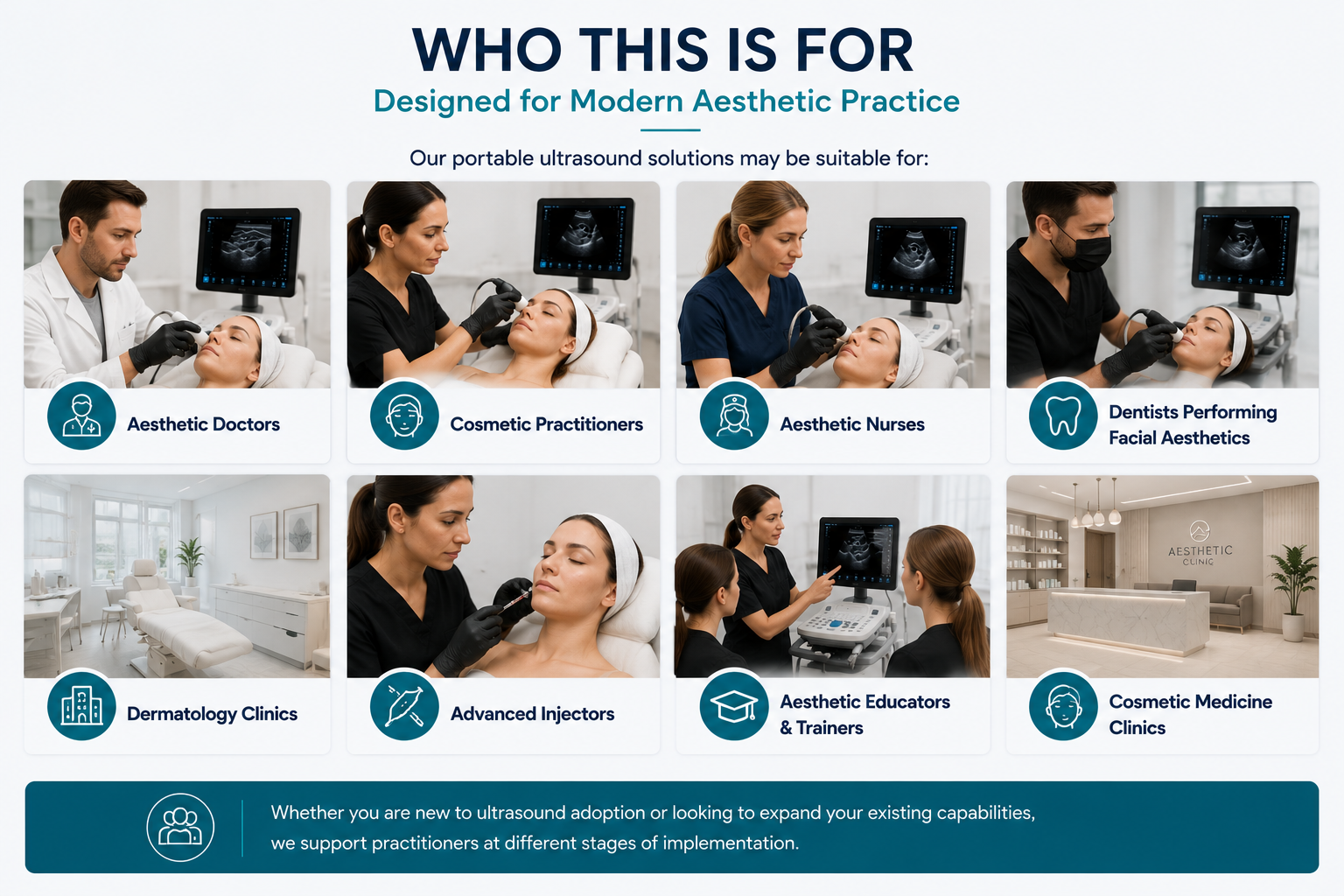 WHO THIS IS FOR

Designed for Modern Aesthetic Practice

Our portable ultrasound solutions may be suitable for:

Aesthetic Doctors

Cosmetic Practitioners

Aesthetic Nurses

Dentists Performing Facial Aesthetics

Dermatology Clinics

Advanced Injectors

Aesthetic Educators & Trainers

AESTHETIC CLINIC

Cosmetic Medicine Clinics

Whether you are new to ultrasound adoption or looking to expand your existing capabilities, we support practitioners at different stages of implementation.