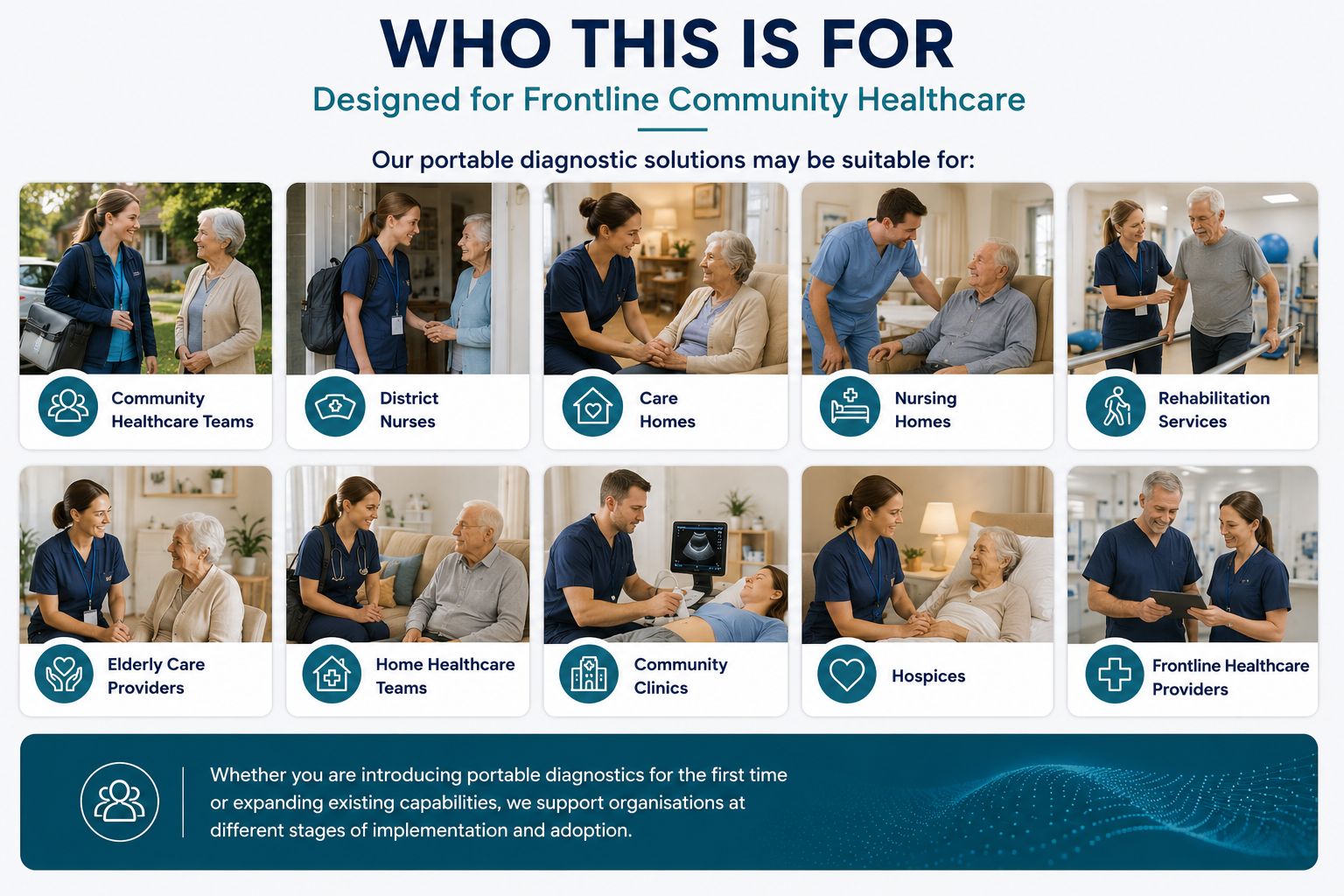 WHO THIS IS FOR

Designed for Frontline Community Healthcare

Our portable diagnostic solutions may be suitable for:

Community Healthcare Teams

District Nurses

Care Homes

Nursing Homes

Rehabilitation Services

Elderly Care Providers

Home Healthcare Teams

Community Clinics

Hospices

Frontline Healthcare Providers

Whether you are introducing portable diagnostics for the first time or expanding existing capabilities, we support organisations at different stages of implementation and adoption.